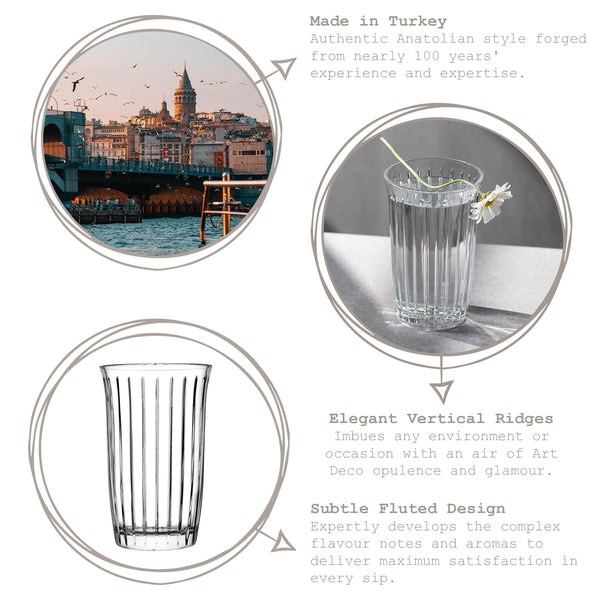 Made in Turkey
Authentic Anatolian style forged from nearly 100 years' experience and expertise.

Elegant Vertical Ridges
Imbues any environment or occasion with an air of Art Deco opulence and glamour.

Subtle Fluted Design
Expertly develops the complex flavour notes and aromas to deliver maximum satisfaction in every sip.