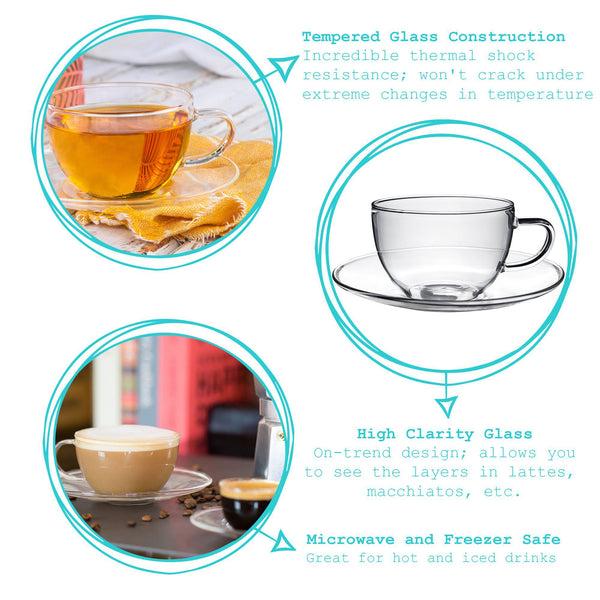 Tempered Glass Construction
Incredible thermal shock resistance; won't crack under extreme changes in temperature

High Clarity Glass
On-trend design; allows you to see the layers in lattes, macchiatos, etc.

Microwave and Freezer Safe
Great for hot and iced drinks