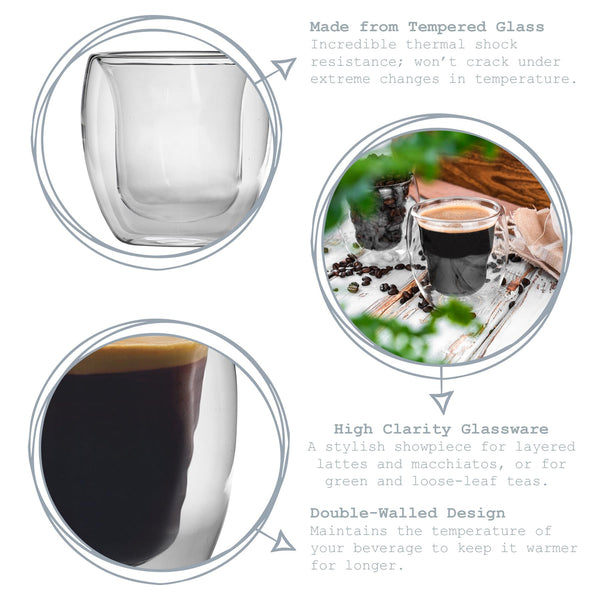 Made from Tempered Glass
Incredible thermal shock resistance; won't crack under extreme changes in temperature.

High Clarity Glassware
A stylish showpiece for layered lattes and macchiatos, or for green and loose-leaf teas.

Double-Walled Design
Maintains the temperature of your beverage to keep it warmer for longer.