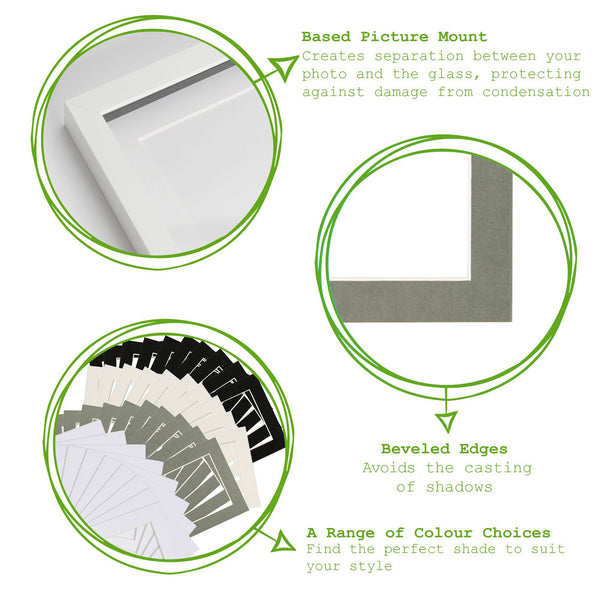 Based Picture Mount
Creates separation between your photo and the glass, protecting against damage from condensation

Beveled Edges
Avoids the casting of shadows

A Range of Colour Choices
Find the perfect shade to suit your style