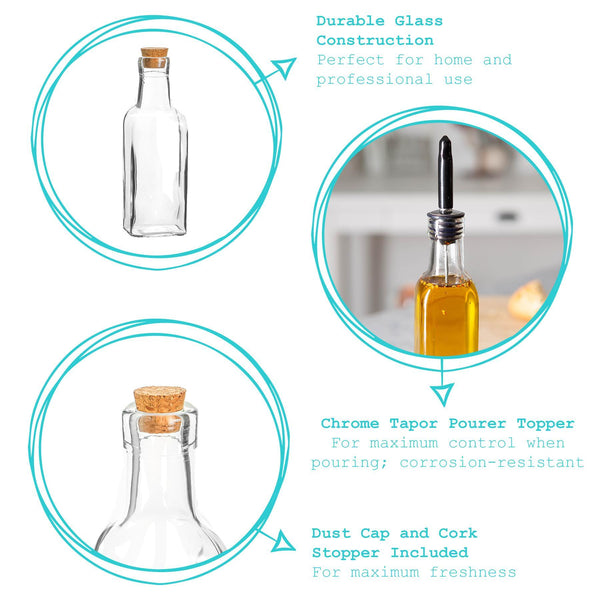 Durable Glass Construction
Perfect for home and professional use

Chrome Tapor Pourer Topper
For maximum control when pouring; corrosion-resistant

Dust Cap and Cork Stopper Included
For maximum freshness