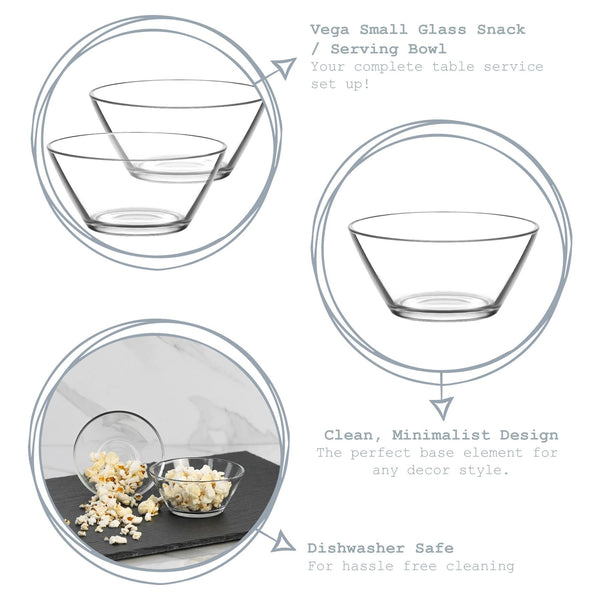 Vega Small Glass Snack / Serving Bowl
Your complete table service set up!

Clean, Minimalist Design
The perfect base element for any decor style.

Dishwasher Safe
For hassle free cleaning