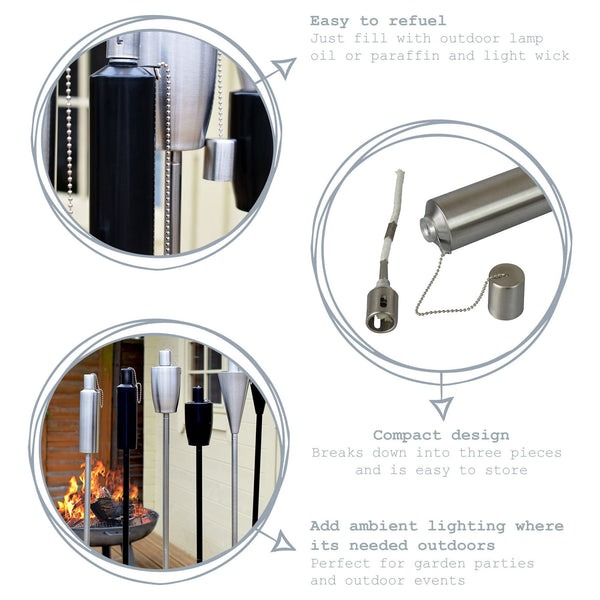 Easy to refuel
Just fill with outdoor lamp oil or paraffin and light wick

Compact design
Breaks down into three pieces and is easy to store

Add ambient lighting where its needed outdoors
Perfect for garden parties and outdoor events