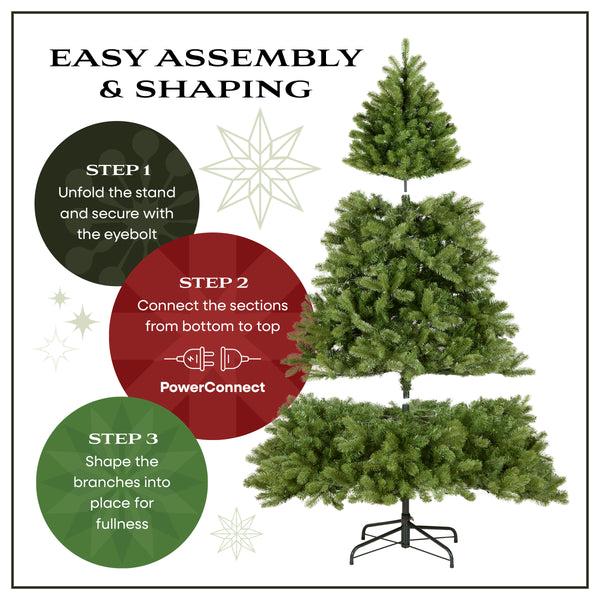 EASY ASSEMBLY & SHAPING

STEP 1
Unfold the stand and secure with the eyebolt

STEP 2
Connect the sections from bottom to top

PowerConnect

STEP 3
Shape the branches into place for fullness