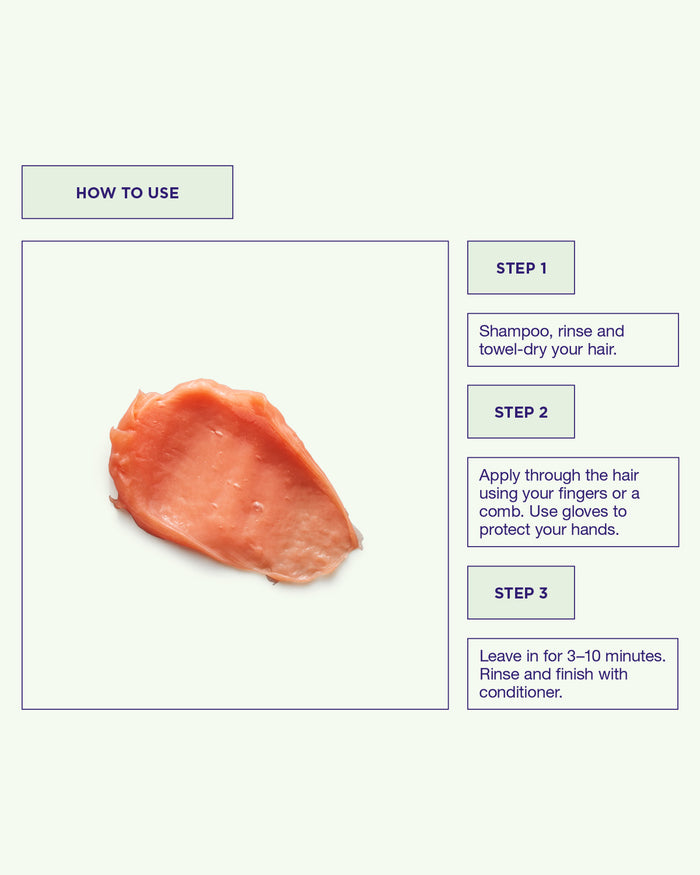 HOW TO USE

STEP 1

Shampoo, rinse and towel-dry your hair.

STEP 2

Apply through the hair using your fingers or a comb. Use gloves to protect your hands.

STEP 3

Leave in for 3–10 minutes. Rinse and finish with conditioner.