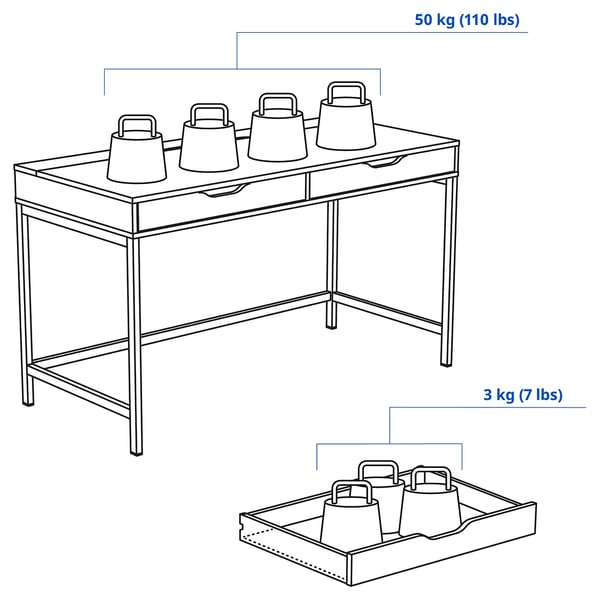 50 kg (110 lbs)

3 kg (7 lbs)