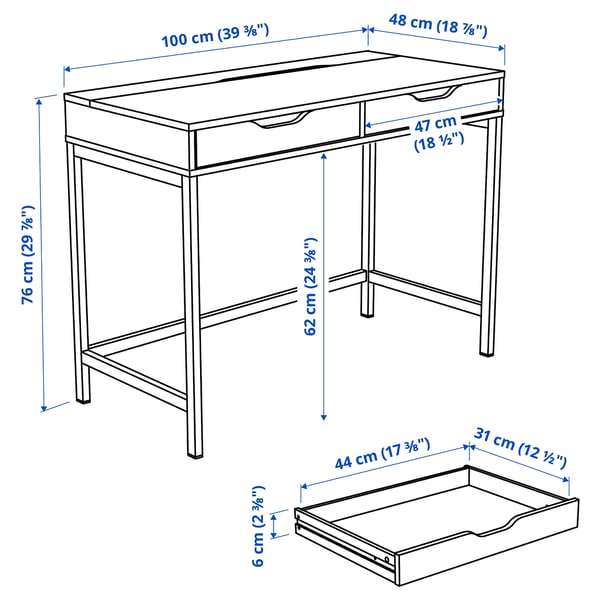 100 cm (39 ⅜")
48 cm (18 ⅞")
47 cm (18 ½")
76 cm (29 ⅞")
62 cm (24 ⅜")
44 cm (17 ⅜")
31 cm (12 ½")
6 cm (2 ⅜")