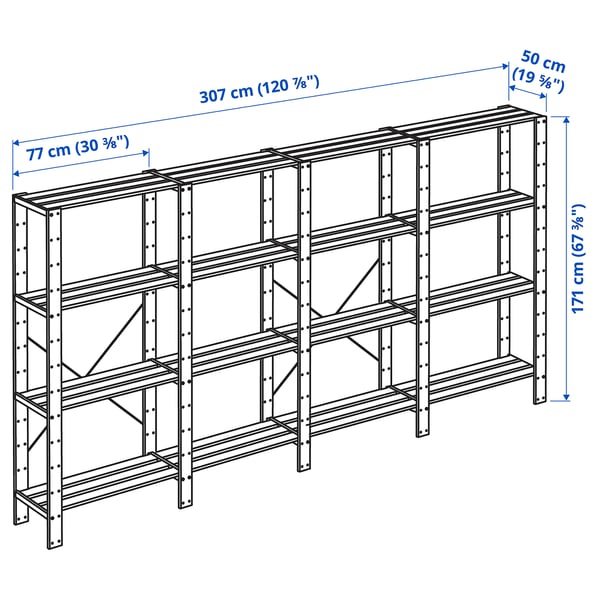 307 cm (120 ⅞")

50 cm (19 ⅝")

77 cm (30 ⅜")

171 cm (67 ⅜")