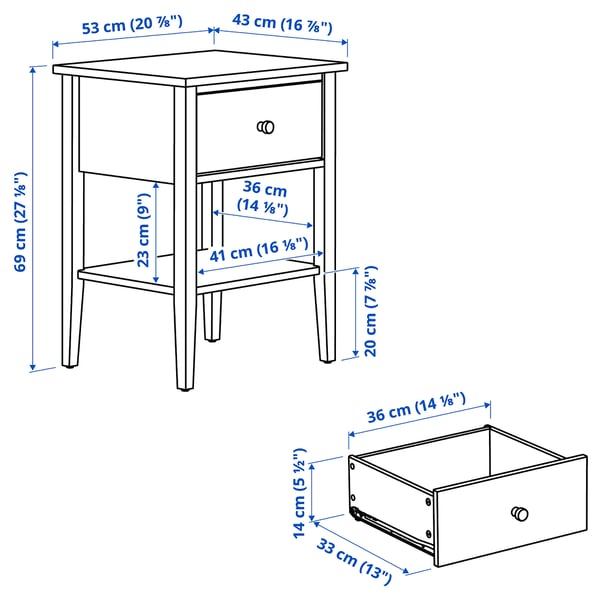 53 cm (20 ⅞")
43 cm (16 ⅞")
69 cm (27 ⅛")
23 cm (9")
36 cm (14 ⅛")
41 cm (16 ⅛")
20 cm (7 ⅞")
36 cm (14 ⅛")
14 cm (5 ½")
33 cm (13")