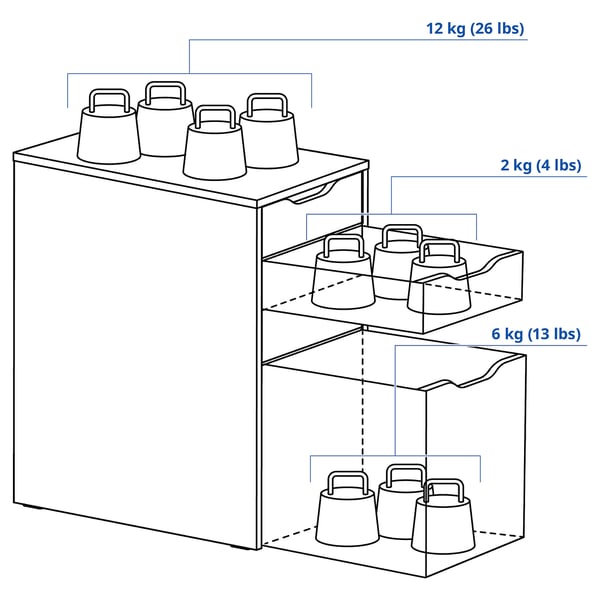 12 kg (26 lbs)

2 kg (4 lbs)

6 kg (13 lbs)