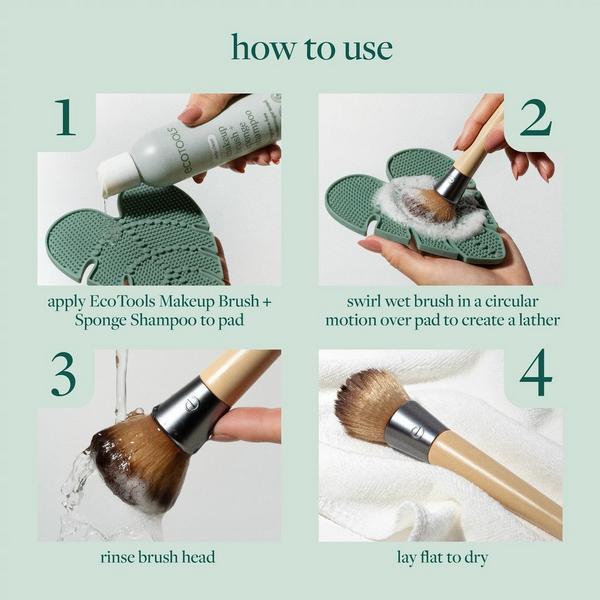 how to use

1

ECOTOOLS
makeup brush + sponge shampoo

apply EcoTools Makeup Brush + Sponge Shampoo to pad

2

swirl wet brush in a circular motion over pad to create a lather

3

rinse brush head

4

lay flat to dry