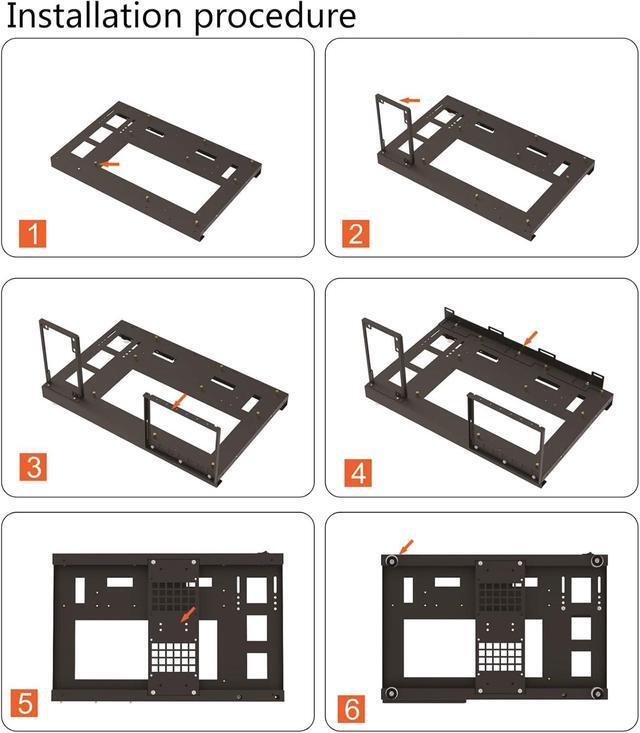 Installation procedure

1

2

3

4

5

6