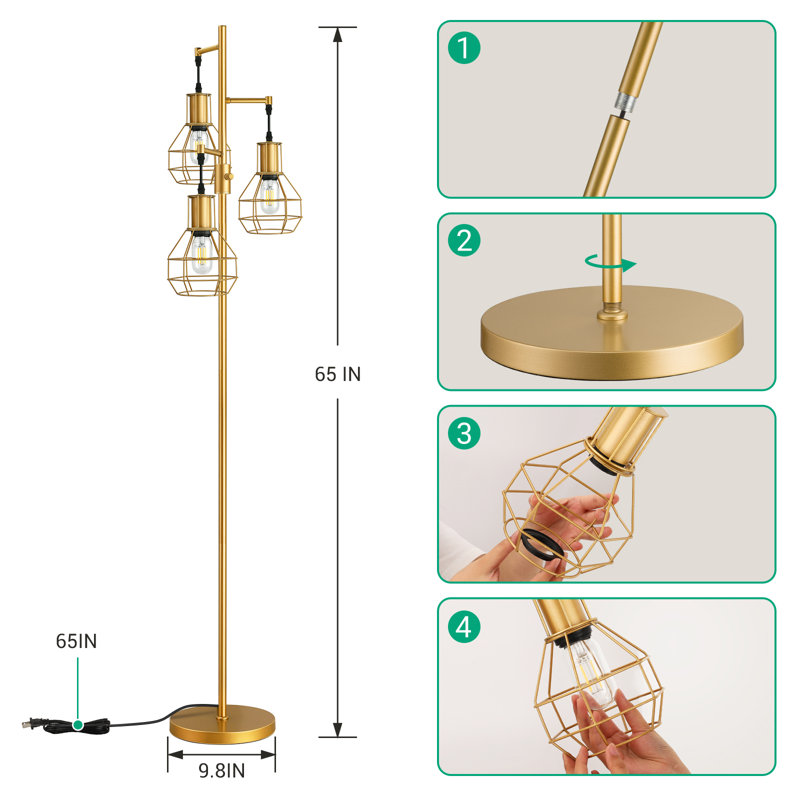 65 IN

65IN

9.8IN

1

2

3

4