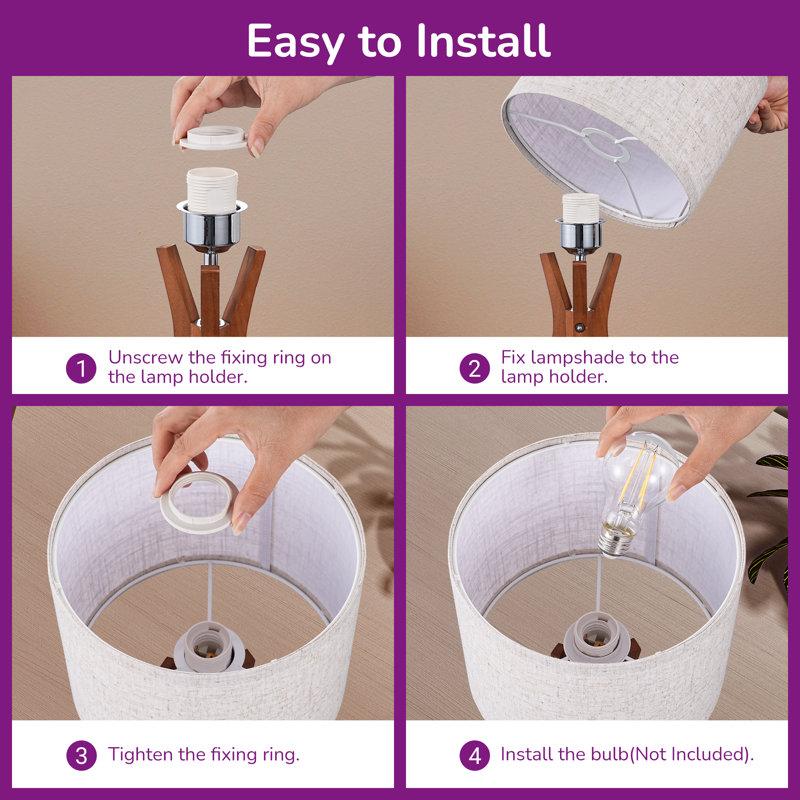 Easy to Install

1 Unscrew the fixing ring on the lamp holder.

2 Fix lampshade to the lamp holder.

3 Tighten the fixing ring.

4 Install the bulb(Not Included).