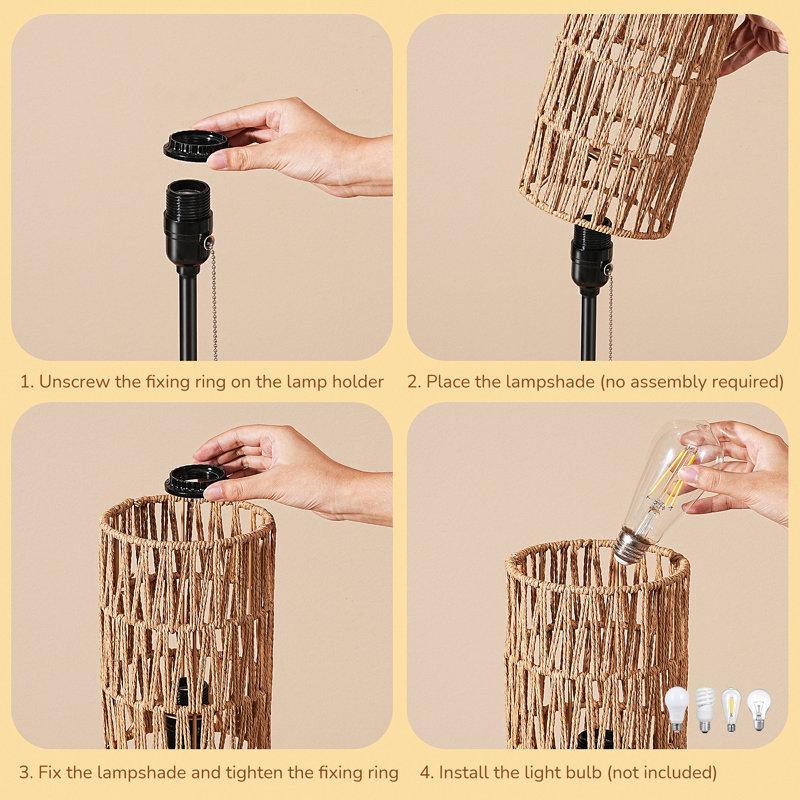 1. Unscrew the fixing ring on the lamp holder

2. Place the lampshade (no assembly required)

3. Fix the lampshade and tighten the fixing ring

4. Install the light bulb (not included)