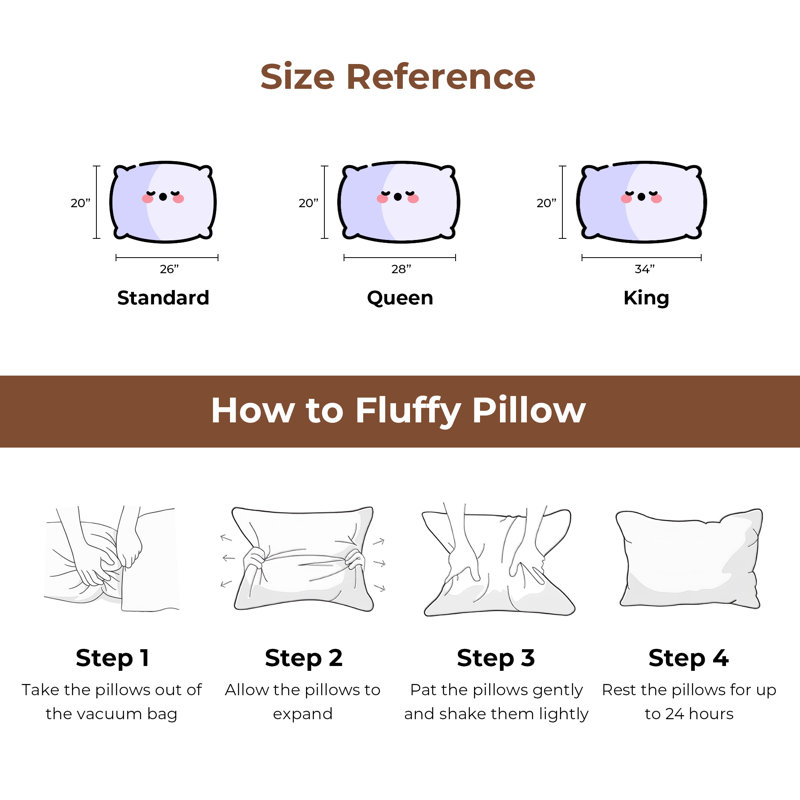 Size Reference

20”
26”
Standard

20”
28”
Queen

20”
34”
King

How to Fluffy Pillow

Step 1
Take the pillows out of the vacuum bag

Step 2
Allow the pillows to expand

Step 3
Pat the pillows gently and shake them lightly

Step 4
Rest the pillows for up to 24 hours