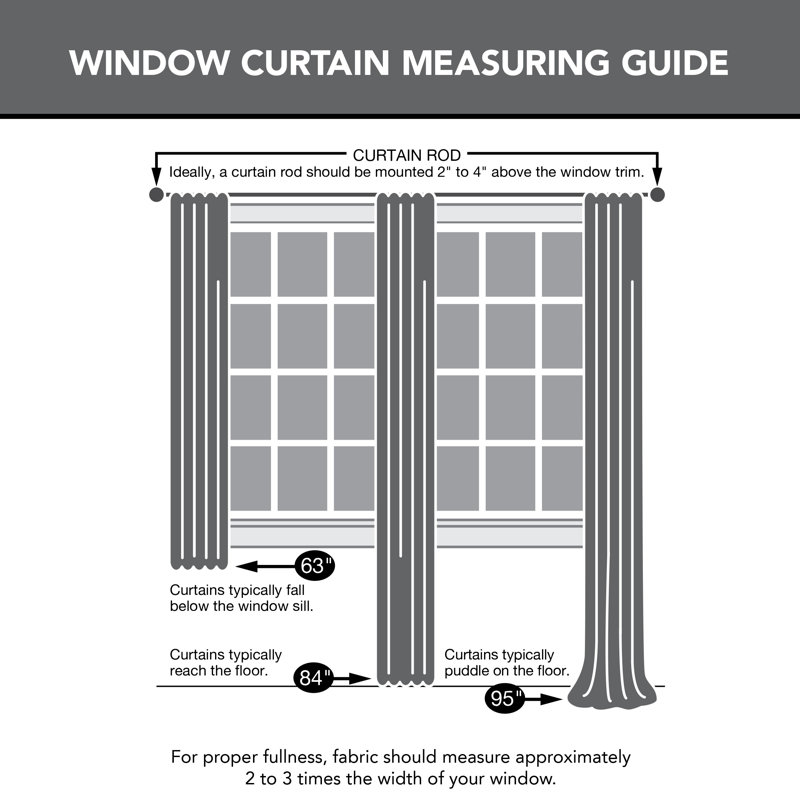 WINDOW CURTAIN MEASURING GUIDE

CURTAIN ROD
Ideally, a curtain rod should be mounted 2" to 4" above the window trim.

63"

Curtains typically fall below the window sill.

Curtains typically reach the floor.

84"

Curtains typically puddle on the floor.

95"

For proper fullness, fabric should measure approximately 2 to 3 times the width of your window.