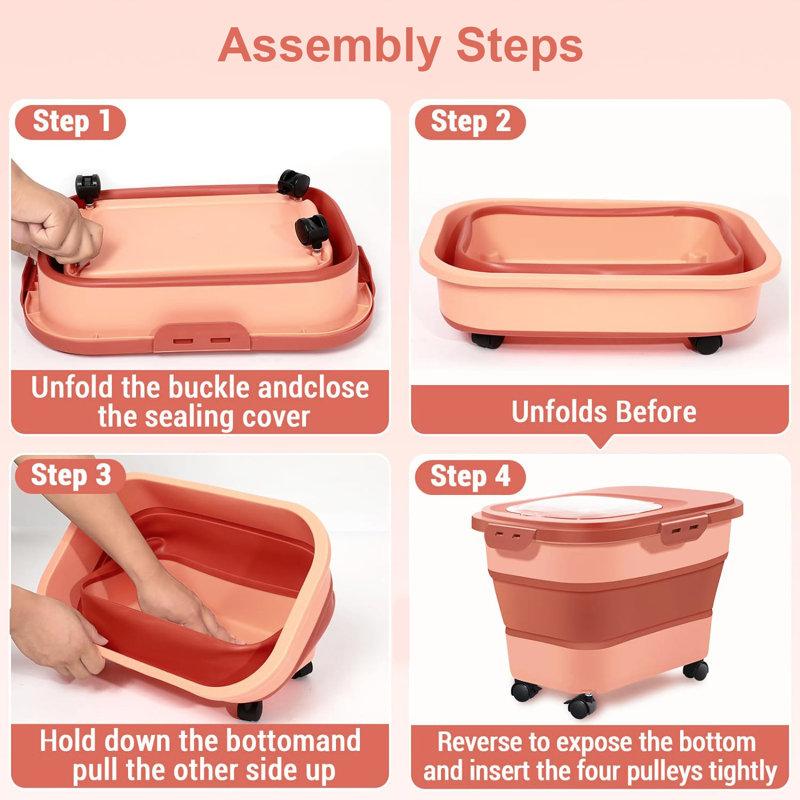 Assembly Steps

Step 1

Unfold the buckle andclose the sealing cover

Step 2

Unfolds Before

Step 3

Hold down the bottomand pull the other side up

Step 4

Reverse to expose the bottom and insert the four pulleys tightly