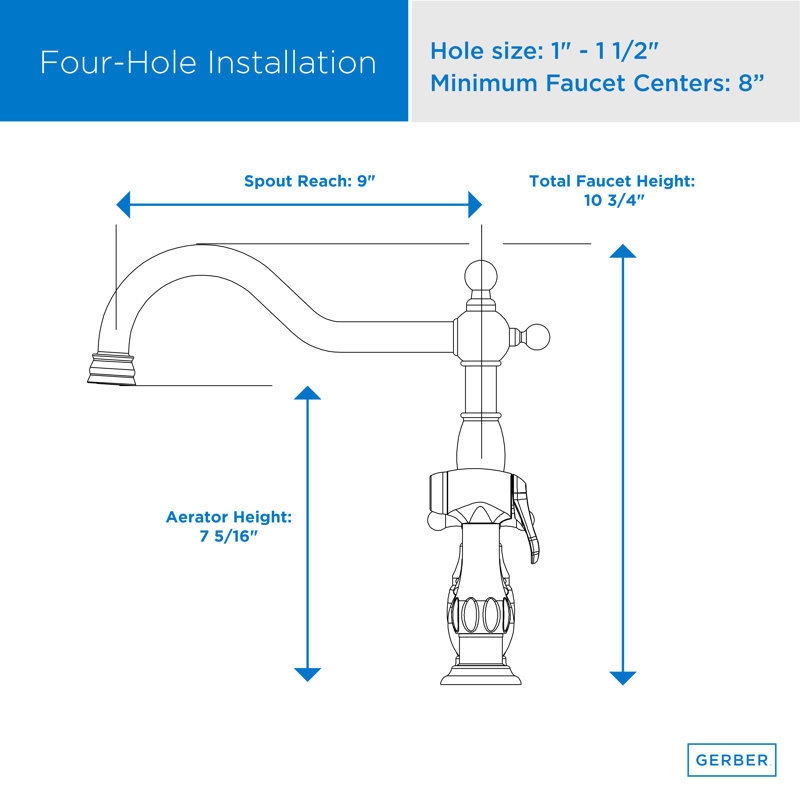 Four-Hole Installation

Hole size: 1" - 1 1/2"
Minimum Faucet Centers: 8"

Spout Reach: 9"

Total Faucet Height: 10 3/4"

Aerator Height: 7 5/16"

GERBER