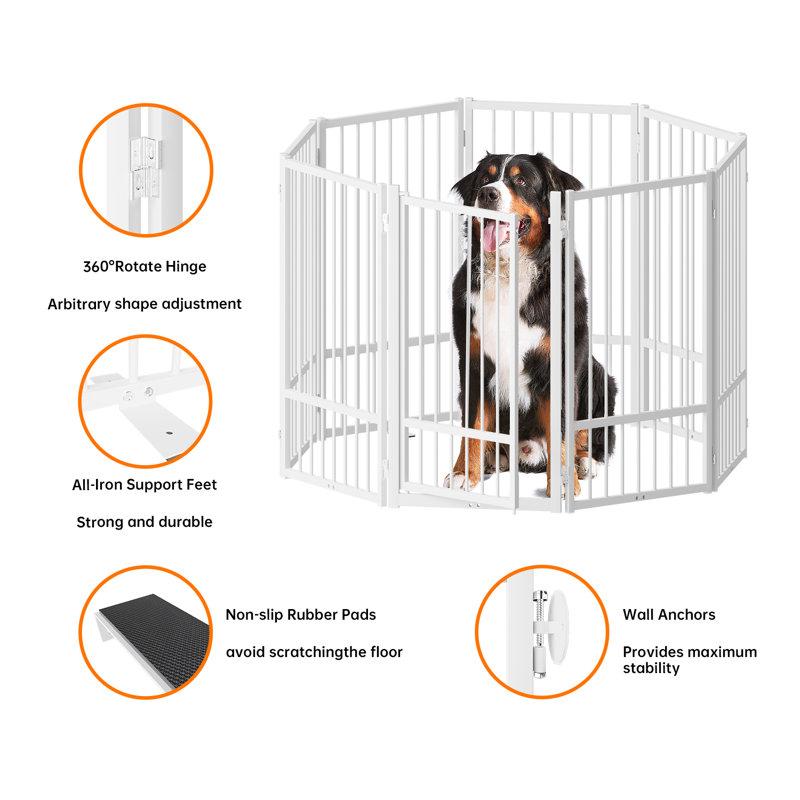 360°Rotate Hinge

Arbitrary shape adjustment

All-Iron Support Feet

Strong and durable

Non-slip Rubber Pads

avoid scratchingthe floor

Wall Anchors

Provides maximum stability