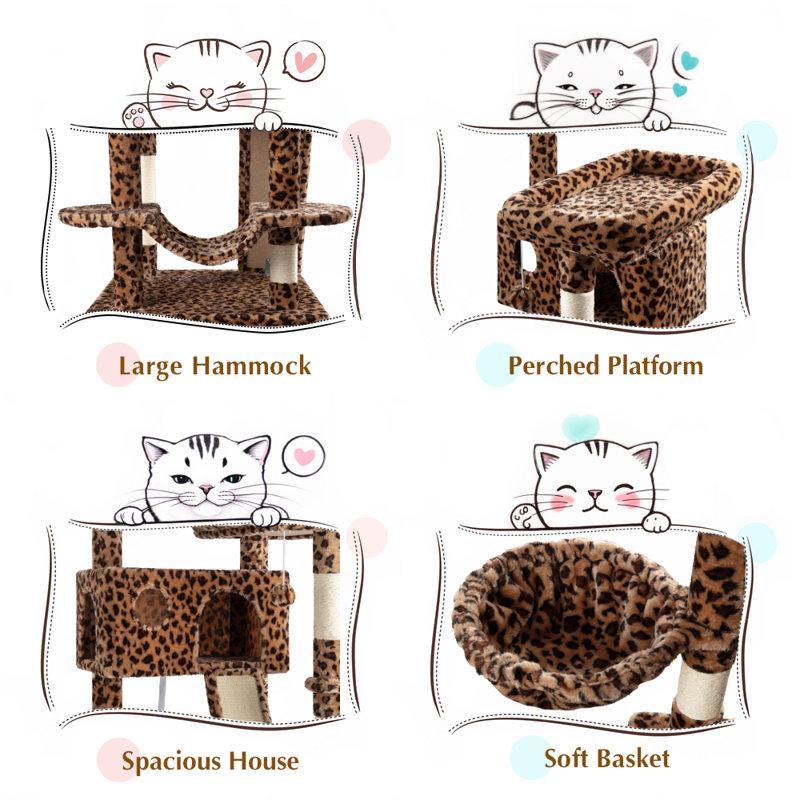 Large Hammock

Perched Platform

Spacious House

Soft Basket