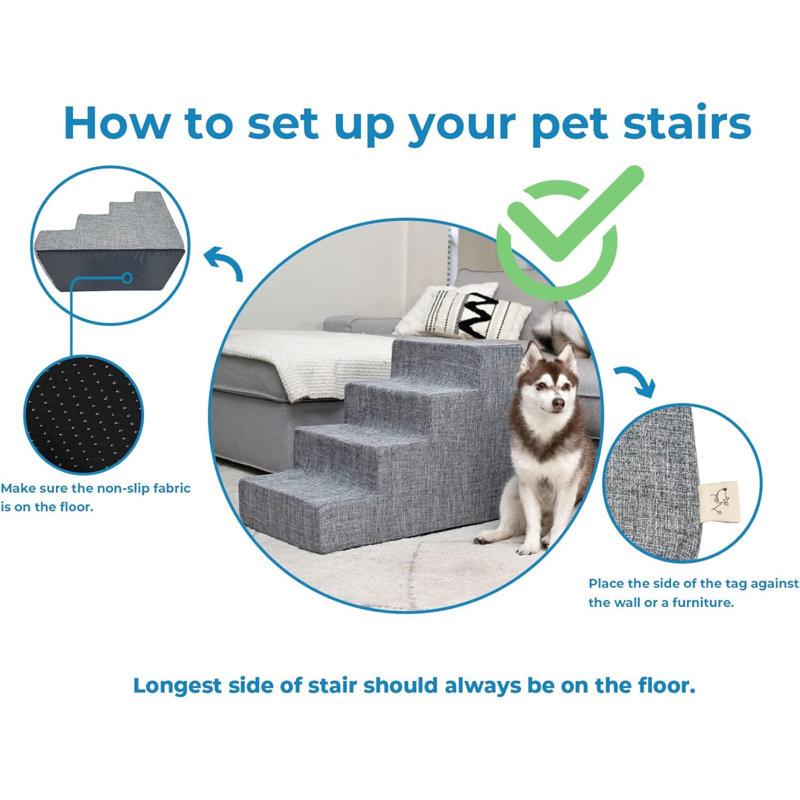 How to set up your pet stairs

Make sure the non-slip fabric is on the floor.

Place the side of the tag against the wall or a furniture.

Longest side of stair should always be on the floor.