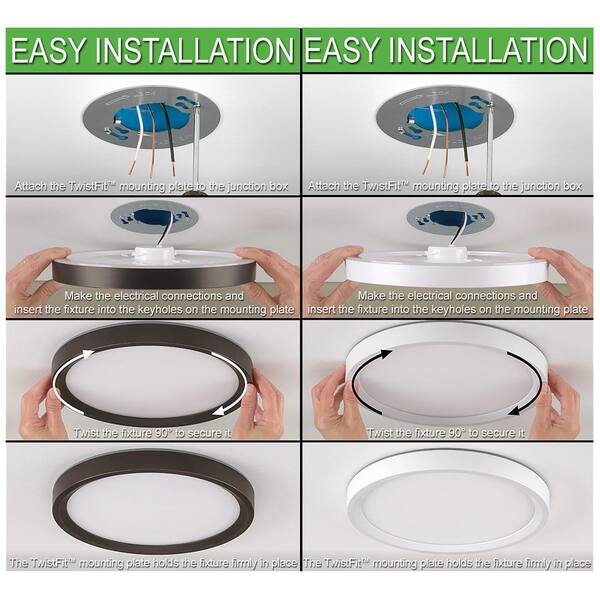 EASY INSTALLATION

Attach the TwistFit™ mounting plate to the junction box

Make the electrical connections and insert the fixture into the keyholes on the mounting plate

Twist the fixture 90° to secure it

The TwistFit™ mounting plate holds the fixture firmly in place

EASY INSTALLATION

Attach the TwistFit™ mounting plate to the junction box

Make the electrical connections and insert the fixture into the keyholes on the mounting plate

Twist the fixture 90° to secure it

The TwistFit™ mounting plate holds the fixture firmly in place