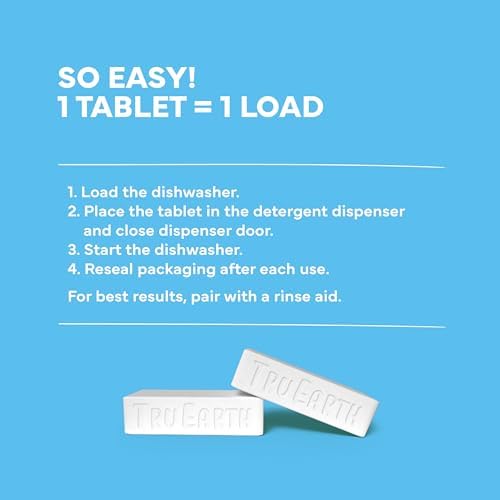 SO EASY!
1 TABLET = 1 LOAD

1. Load the dishwasher.
2. Place the tablet in the detergent dispenser and close dispenser door.
3. Start the dishwasher.
4. Reseal packaging after each use.

For best results, pair with a rinse aid.

TRU EARTH

TRU EARTH