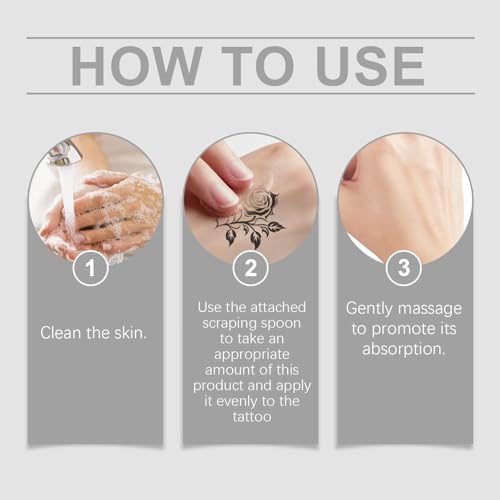 HOW TO USE

1

Clean the skin.

2

Use the attached scraping spoon to take an appropriate amount of this product and apply it evenly to the tattoo

3

Gently massage to promote its absorption.