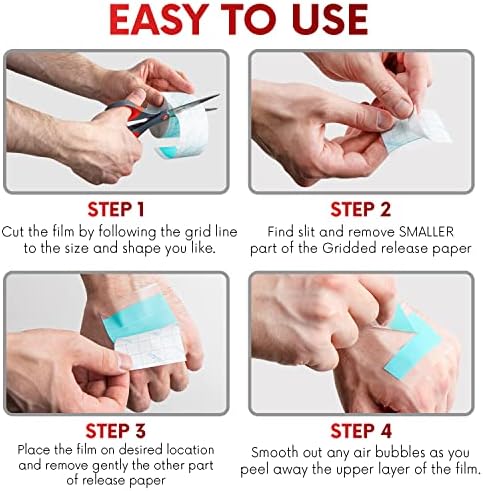 EASY TO USE

STEP 1
Cut the film by following the grid line to the size and shape you like.

STEP 2
Find slit and remove SMALLER part of the Gridded release paper

STEP 3
Place the film on desired location and remove gently the other part of release paper

STEP 4
Smooth out any air bubbles as you peel away the upper layer of the film.