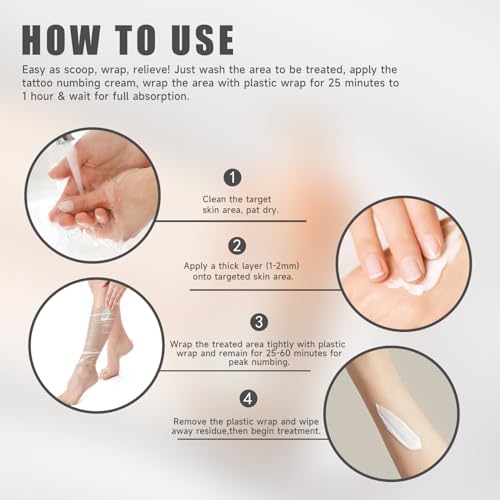 HOW TO USE

Easy as scoop, wrap, relieve! Just wash the area to be treated, apply the tattoo numbing cream, wrap the area with plastic wrap for 25 minutes to 1 hour & wait for full absorption.

1

Clean the target skin area, pat dry.

2

Apply a thick layer (1-2mm) onto targeted skin area.

3

Wrap the treated area tightly with plastic wrap and remain for 25-60 minutes for peak numbing.

4

Remove the plastic wrap and wipe away residue,then begin treatment.