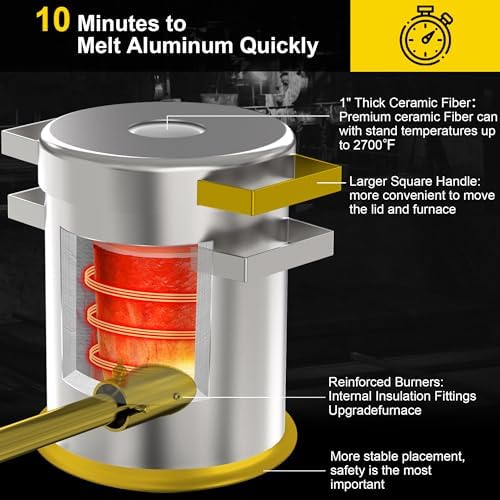 10 Minutes to Melt Aluminum Quickly

1" Thick Ceramic Fiber: Premium ceramic Fiber can with stand temperatures up to 2700°F

Larger Square Handle: more convenient to move the lid and furnace

Reinforced Burners: Internal Insulation Fittings Upgradefurnace

More stable placement, safety is the most important