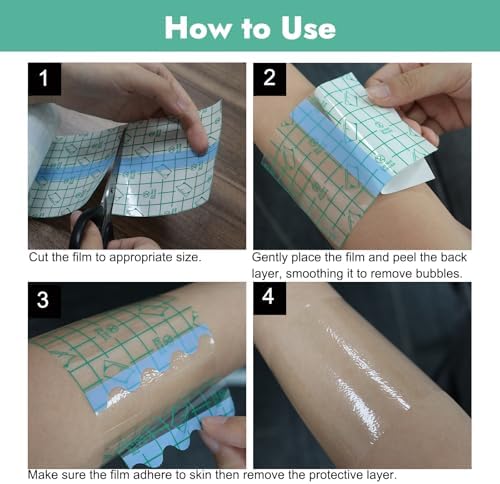 How to Use

1

Cut the film to appropriate size.

2

Gently place the film and peel the back layer, smoothing it to remove bubbles.

3

4

Make sure the film adhere to skin then remove the protective layer.