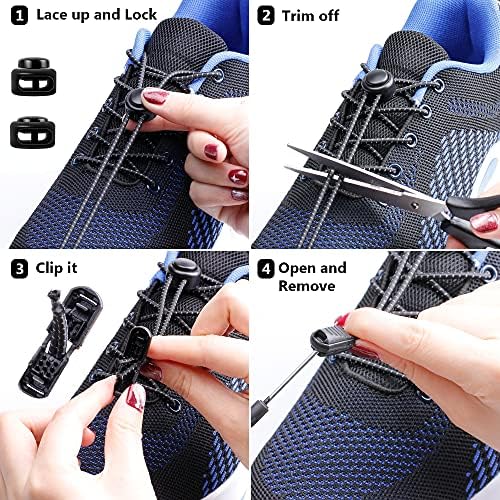 1 Lace up and Lock

2 Trim off

3 Clip it

4 Open and Remove