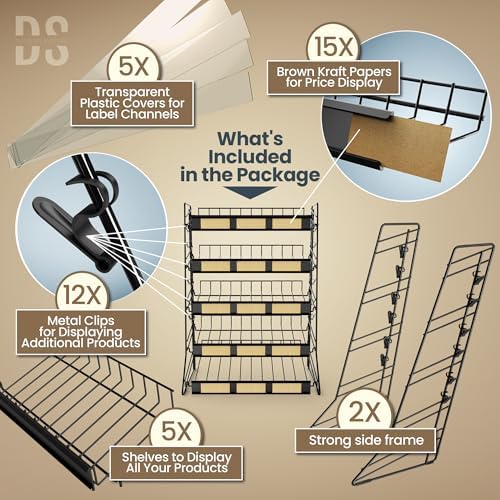 DS

5X
Transparent Plastic Covers for Label Channels

15X
Brown Kraft Papers for Price Display

What's Included in the Package

12X
Metal Clips for Displaying Additional Products

5X
Shelves to Display All Your Products

2X
Strong side frame