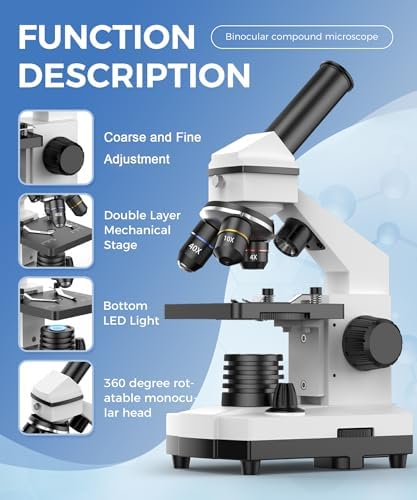 FUNCTION DESCRIPTION

Binocular compound microscope

Coarse and Fine Adjustment

Double Layer Mechanical Stage

Bottom LED Light

360 degree rotatable monocular head

40X

10X

4X