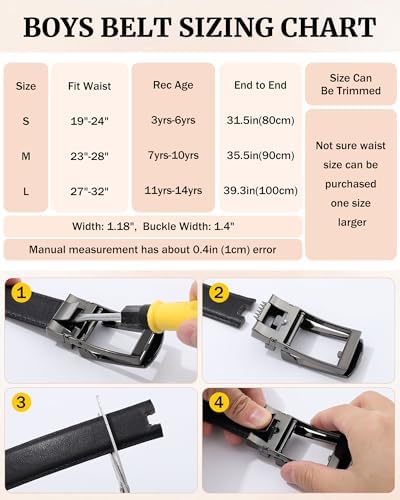 BOYS BELT SIZING CHART

| Size | Fit Waist | Rec Age | End to End |
|---|---|---|---|
| S | 19"-24" | 3yrs-6yrs | 31.5in(80cm) |
| M | 23"-28" | 7yrs-10yrs | 35.5in(90cm) |
| L | 27"-32" | 11yrs-14yrs | 39.3in(100cm) |

Size Can Be Trimmed

Not sure waist size can be purchased one size larger

Width: 1.18", Buckle Width: 1.4"

Manual measurement has about 0.4in (1cm) error

1

2

3

4