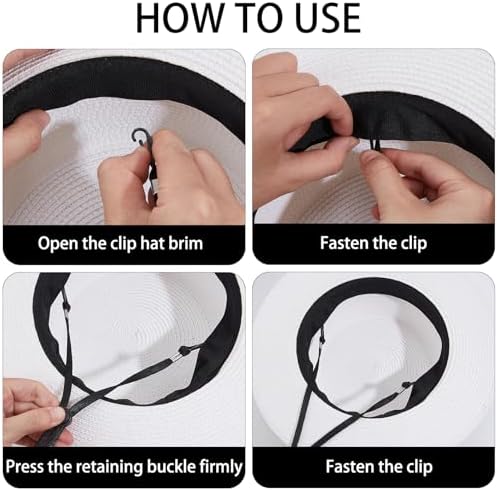 HOW TO USE

Open the clip hat brim

Fasten the clip

Press the retaining buckle firmly

Fasten the clip