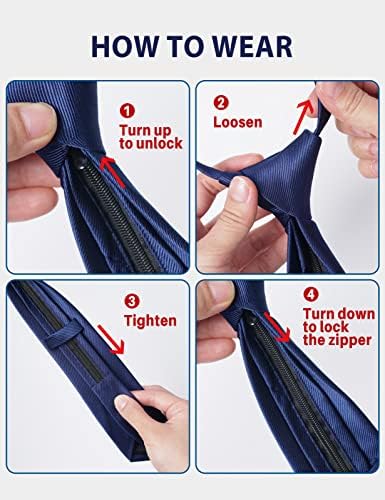 HOW TO WEAR

1
Turn up to unlock

2
Loosen

3
Tighten

4
Turn down to lock the zipper