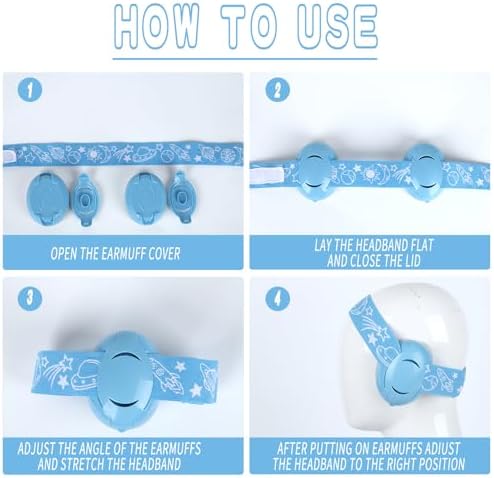 HOW TO USE

1

OPEN THE EARMUFF COVER

2

LAY THE HEADBAND FLAT AND CLOSE THE LID

3

ADJUST THE ANGLE OF THE EARMUFFS AND STRETCH THE HEADBAND

4

AFTER PUTTING ON EARMUFFS ADJUST THE HEADBAND TO THE RIGHT POSITION