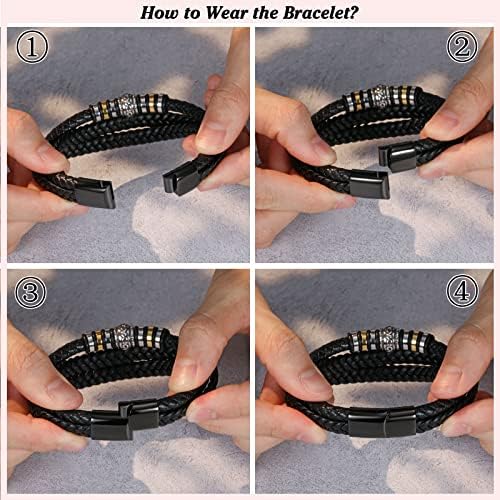 How to Wear the Bracelet?

①

②

③

④