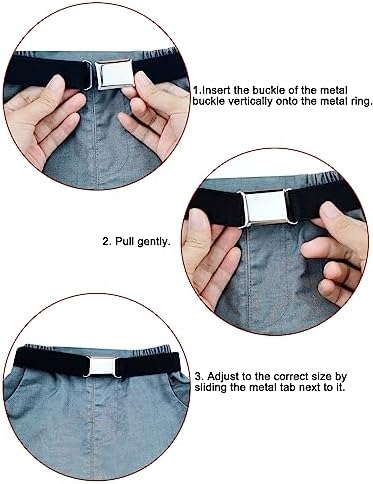 1.Insert the buckle of the metal buckle vertically onto the metal ring.

2. Pull gently.

3. Adjust to the correct size by sliding the metal tab next to it.