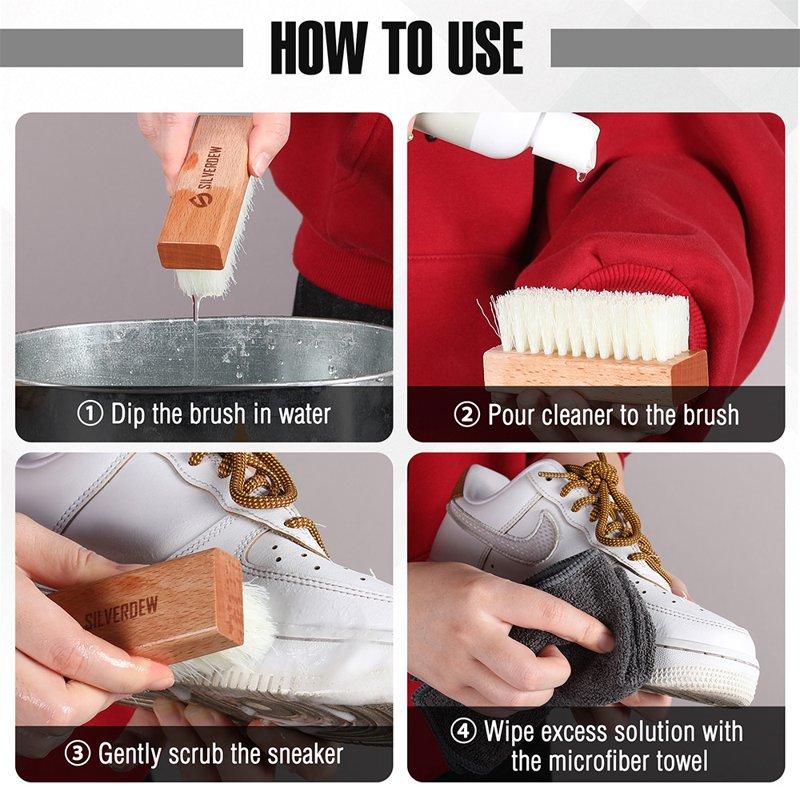 HOW TO USE

SILVERDEW

① Dip the brush in water

② Pour cleaner to the brush

SILVERDEW

③ Gently scrub the sneaker

④ Wipe excess solution with the microfiber towel