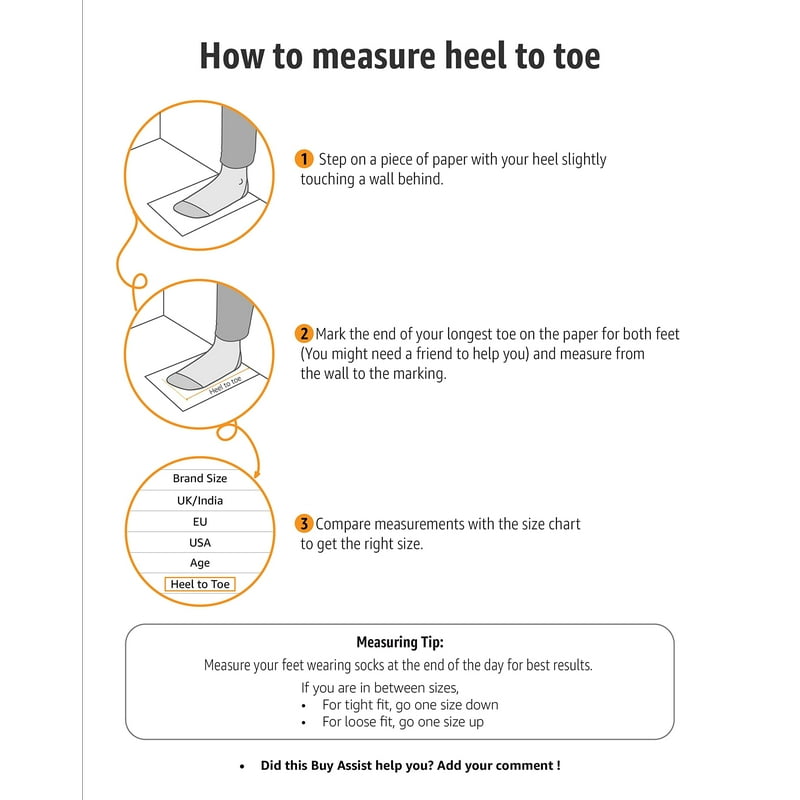 How to measure heel to toe

1 Step on a piece of paper with your heel slightly touching a wall behind.

Heel to toe

2 Mark the end of your longest toe on the paper for both feet (You might need a friend to help you) and measure from the wall to the marking.

Brand Size
UK/India
EU
USA
Age
Heel to Toe

3 Compare measurements with the size chart to get the right size.

Measuring Tip:
Measure your feet wearing socks at the end of the day for best results.
If you are in between sizes,
• For tight fit, go one size down
• For loose fit, go one size up

• Did this Buy Assist help you? Add your comment !