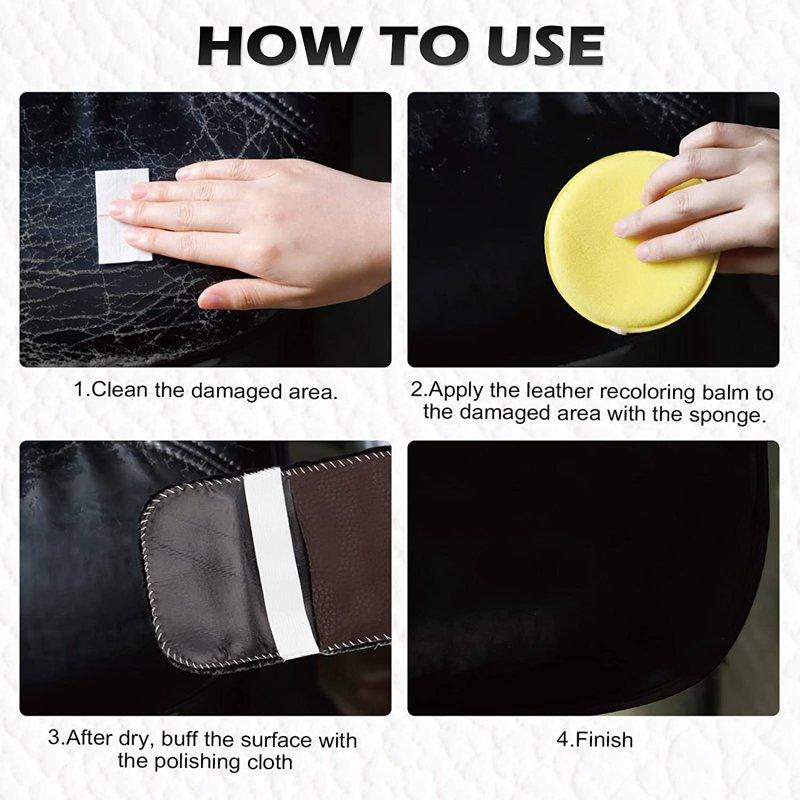 HOW TO USE

1.Clean the damaged area.

2.Apply the leather recoloring balm to the damaged area with the sponge.

3.After dry, buff the surface with the polishing cloth

4.Finish