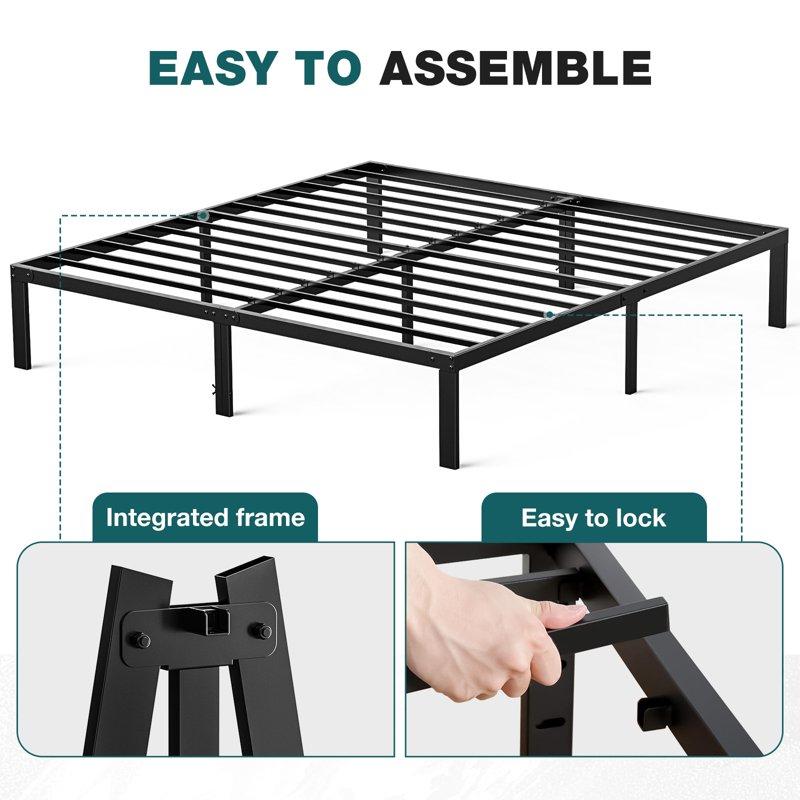 EASY TO ASSEMBLE

Integrated frame

Easy to lock