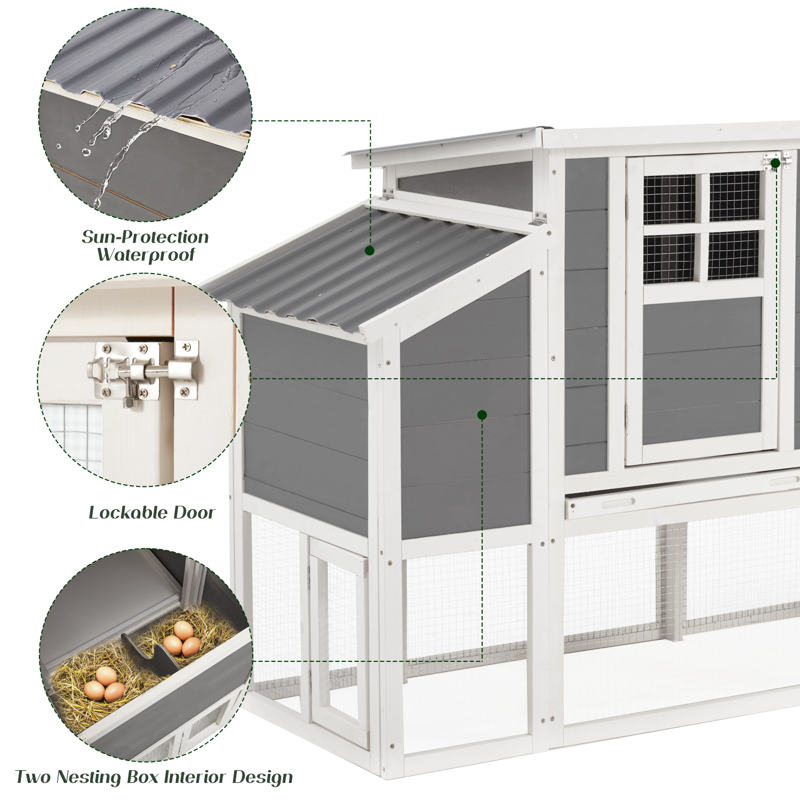 Sun-Protection
Waterproof

Lockable Door

Two Nesting Box Interior Design