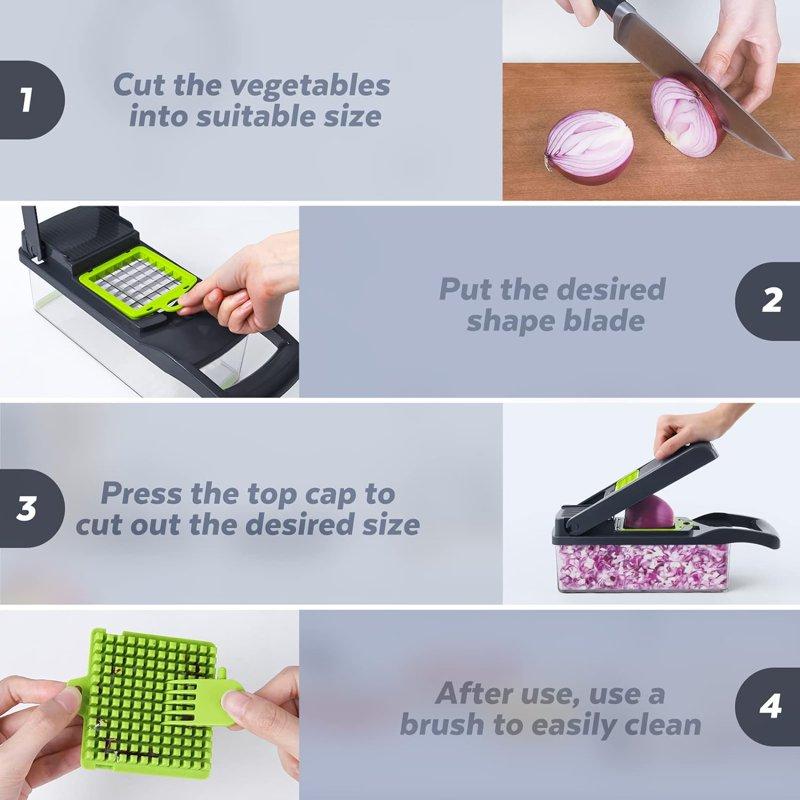 1

Cut the vegetables into suitable size

Put the desired shape blade

2

3

Press the top cap to cut out the desired size

After use, use a brush to easily clean

4