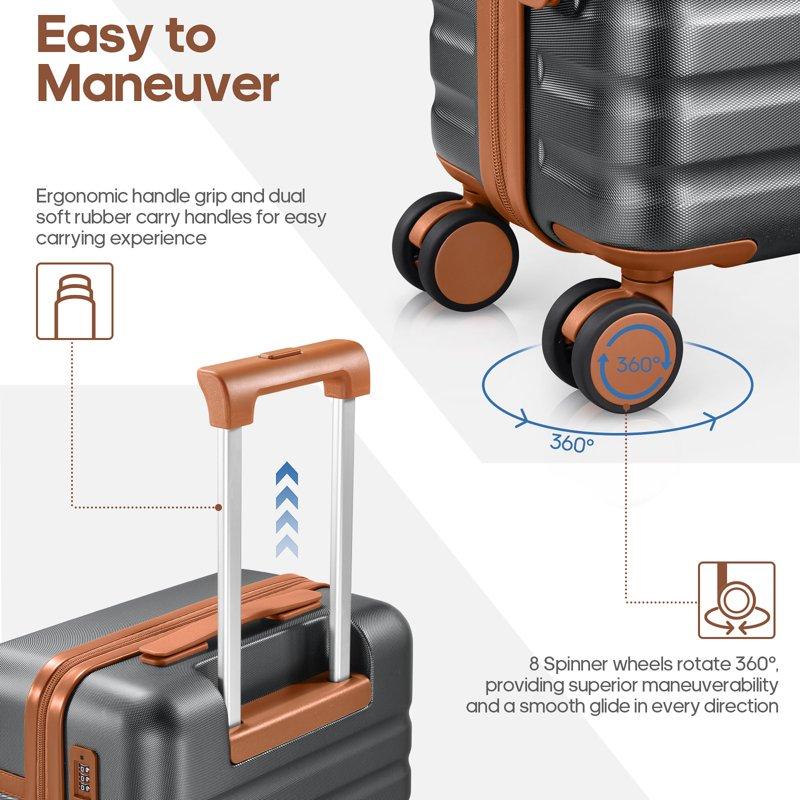 Easy to Maneuver

Ergonomic handle grip and dual soft rubber carry handles for easy carrying experience

360°

360°

8 Spinner wheels rotate 360°, providing superior maneuverability and a smooth glide in every direction