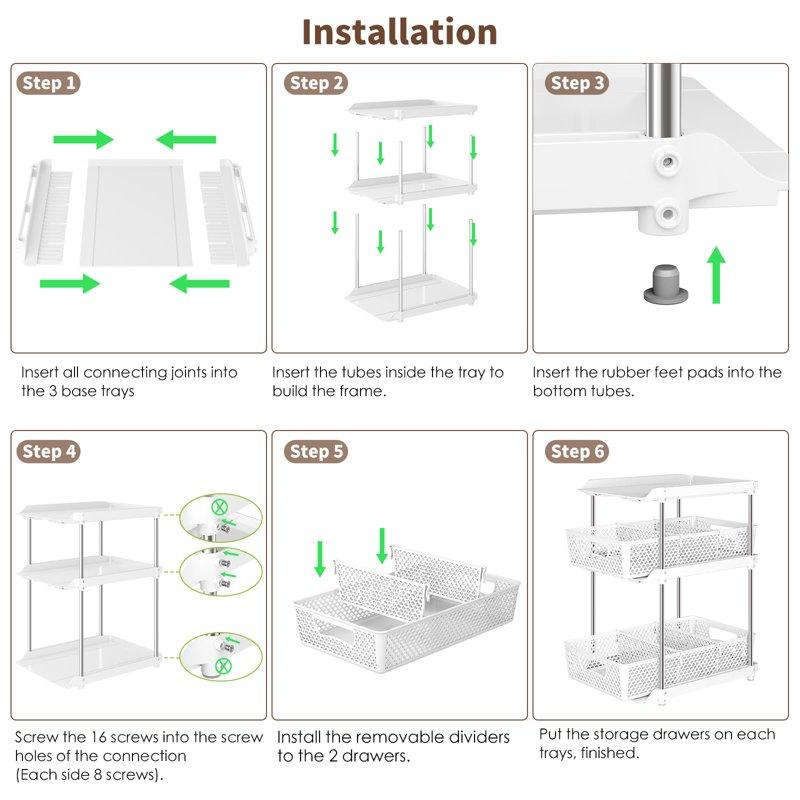 Installation

Step 1

Insert all connecting joints into the 3 base trays

Step 2

Insert the tubes inside the tray to build the frame.

Step 3

Insert the rubber feet pads into the bottom tubes.

Step 4

Screw the 16 screws into the screw holes of the connection (Each side 8 screws).

Step 5

Install the removable dividers to the 2 drawers.

Step 6

Put the storage drawers on each trays, finished.